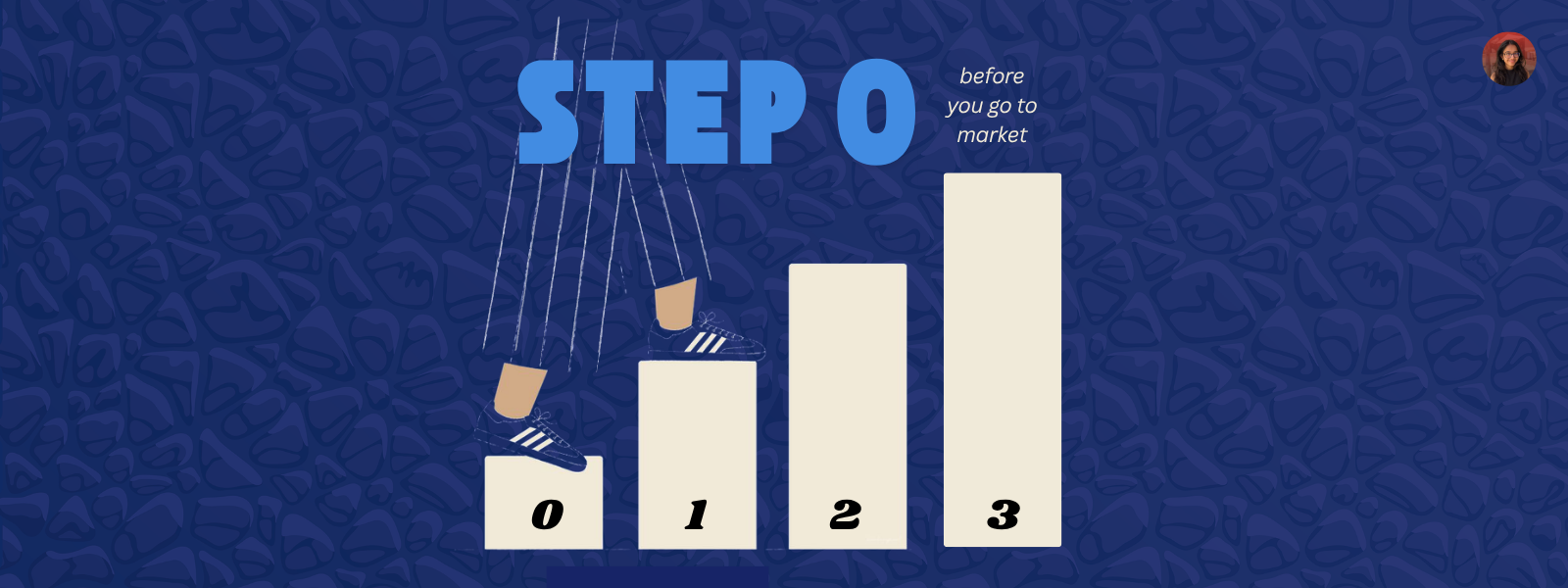 STEP 0

before you go to market

0

1

2

3